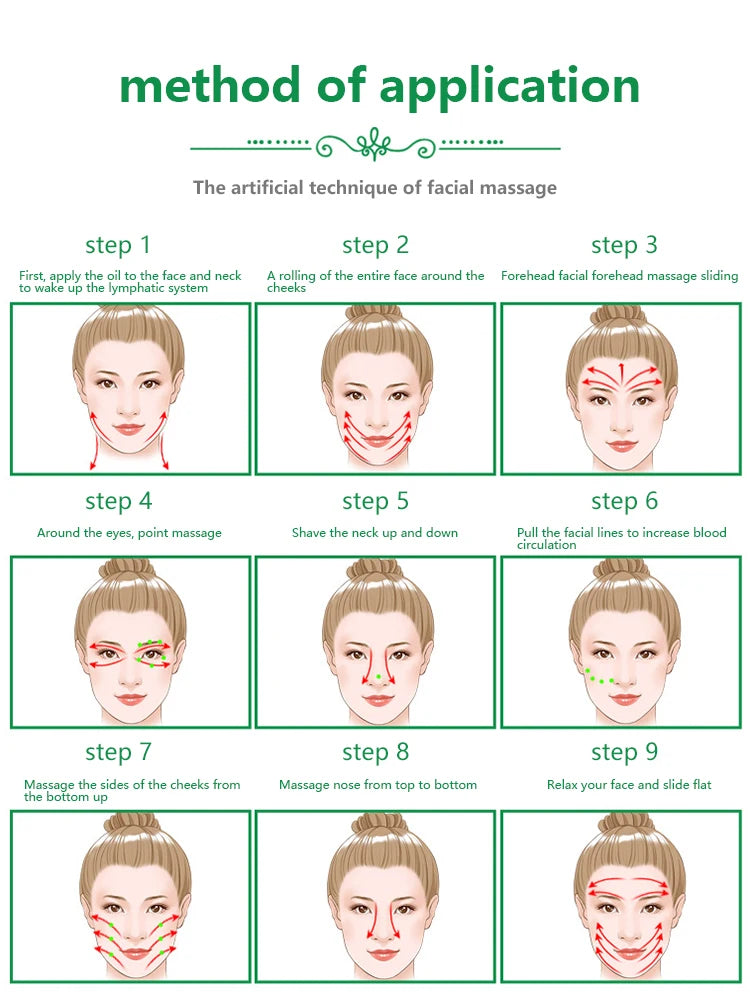 method of application

The artificial technique of facial massage

step 1

First, apply the oil to the face and neck to wake up the lymphatic system

step 2

A rolling of the entire face around the cheeks

step 3

Forehead facial forehead massage sliding

step 4

Around the eyes, point massage

step 5

Shave the neck up and down

step 6

Pull the facial lines to increase blood circulation

step 7

Massage the sides of the cheeks from the bottom up

step 8

Massage nose from top to bottom

step 9

Relax your face and slide flat